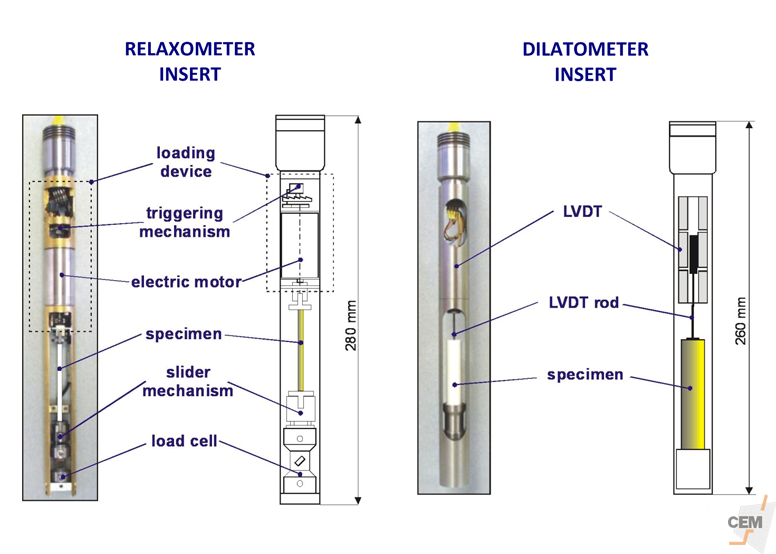 RELAXOMETER INSERT

loading device

triggering mechanism

electric motor

specimen

slider mechanism

load cell

280 mm

DILATOMETER INSERT

LVDT

LVDT rod

specimen

260 mm

CEM